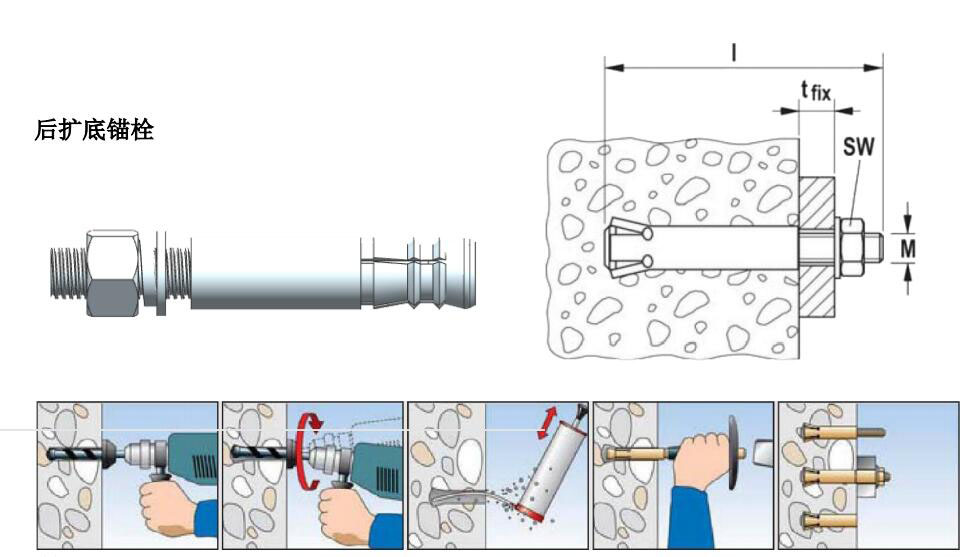 后扩底锚栓

l

$t_{fix}$

SW

M